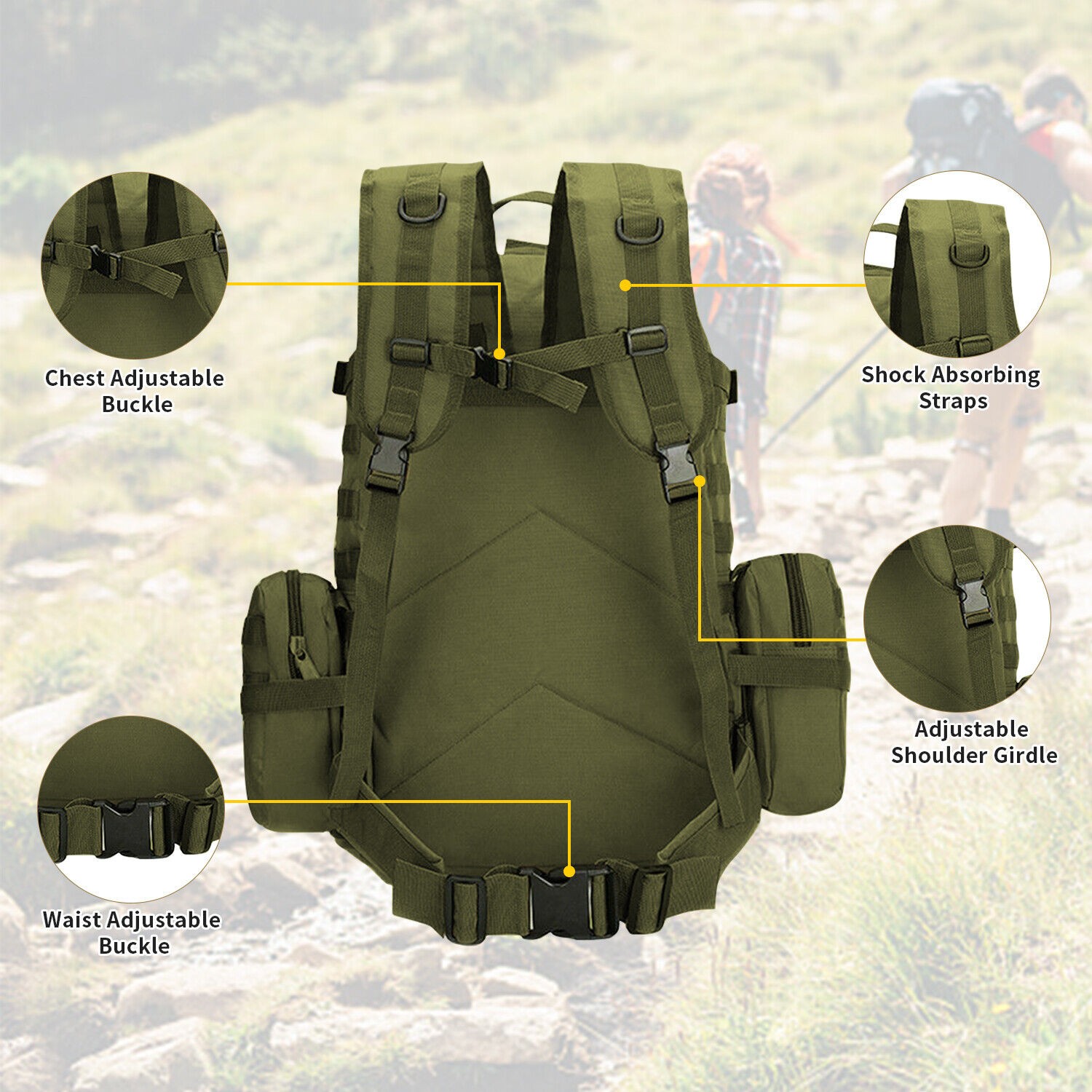 Chest Adjustable Buckle

Shock Absorbing Straps

Adjustable Shoulder Girdle

Waist Adjustable Buckle